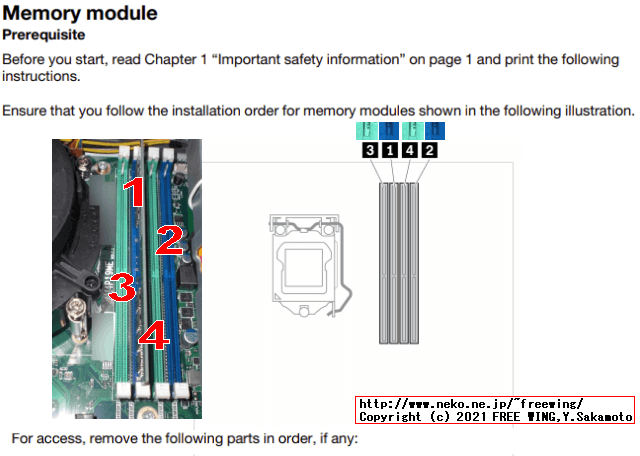 Memory module
Prerequisite

Before you start, read Chapter 1 “Important safety information” on page 1 and print the following instructions.

Ensure that you follow the installation order for memory modules shown in the following illustration.

1
2
3
4

3 1 4 2

http://www.neko.ne.jp/~freewing/
Copyright (c) 2021 FREE WING,Y.Sakamoto

For access, remove the following parts in order, if any: