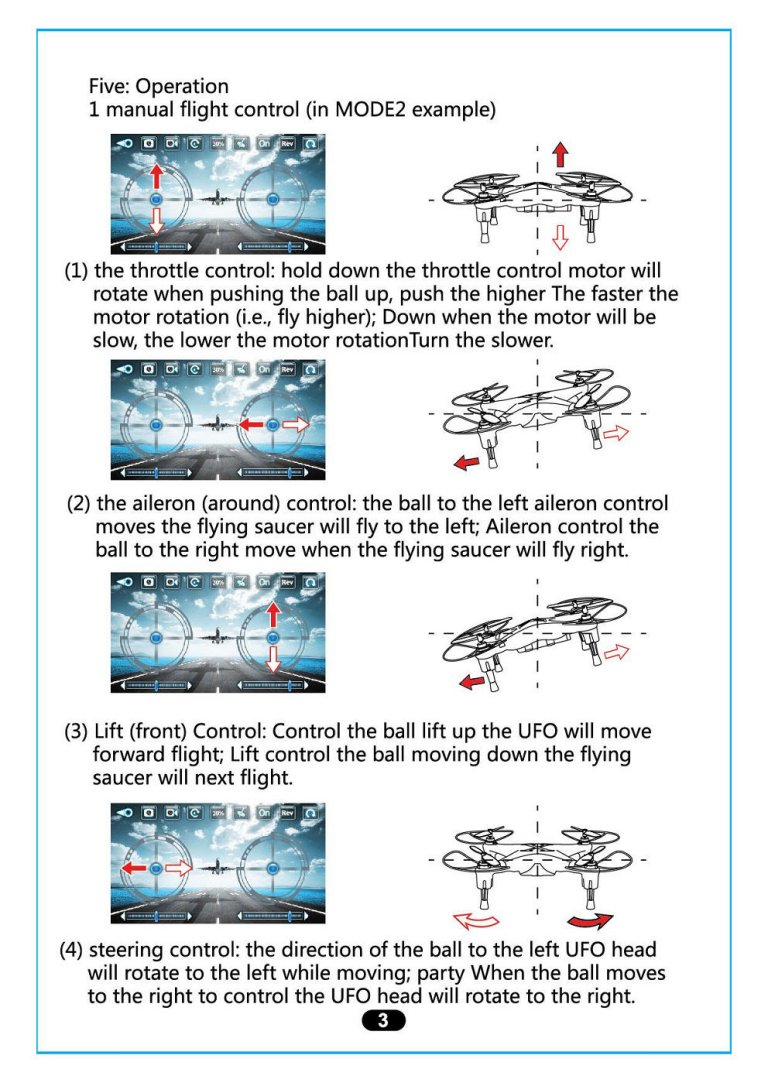 Five: Operation
1 manual flight control (in MODE2 example)

20% On Rev

(1) the throttle control: hold down the throttle control motor will rotate when pushing the ball up, push the higher The faster the motor rotation (i.e., fly higher); Down when the motor will be slow, the lower the motor rotationTurn the slower.

20% On Rev

(2) the aileron (around) control: the ball to the left aileron control moves the flying saucer will fly to the left; Aileron control the ball to the right move when the flying saucer will fly right.

20% On Rev

(3) Lift (front) Control: Control the ball lift up the UFO will move forward flight; Lift control the ball moving down the flying saucer will next flight.

20% On Rev

(4) steering control: the direction of the ball to the left UFO head will rotate to the left while moving; party When the ball moves to the right to control the UFO head will rotate to the right.

3